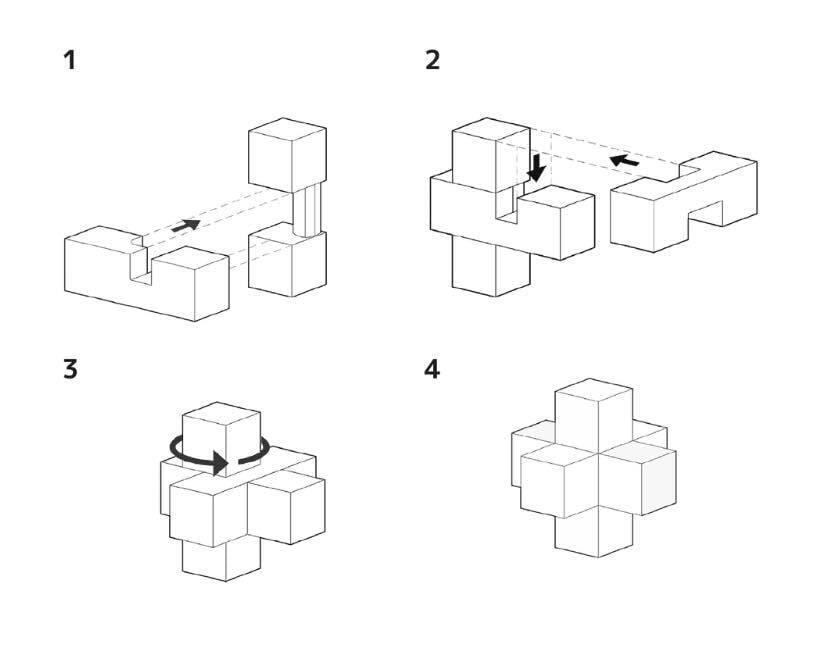 1

2

3

4